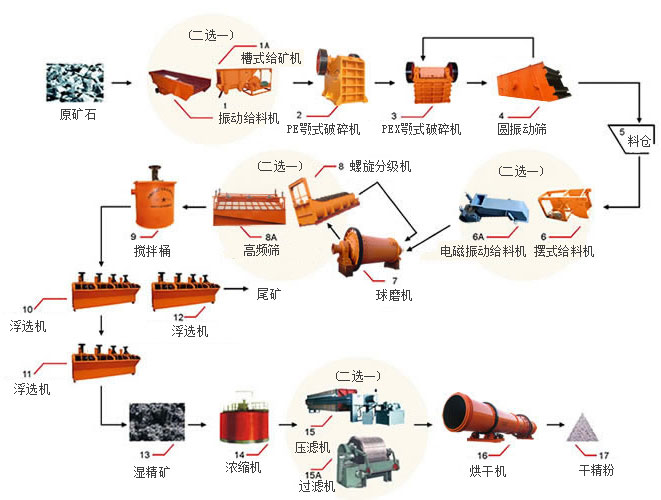 原矿石

(二选一)
1A
槽式给矿机
1
振动给料机

2
PE颚式破碎机

3
PEX颚式破碎机

4
圆振动筛

5
料仓

(二选一)
6A
电磁振动给料机
6
摆式给料机

7
球磨机

(二选一)
8
螺旋分级机
8A
高频筛

9
搅拌桶

10
浮选机

12
浮选机

尾矿

11
浮选机

13
湿精矿

14
浓缩机

(二选一)
15
压滤机
15A
过滤机

16
烘干机

17
干精粉